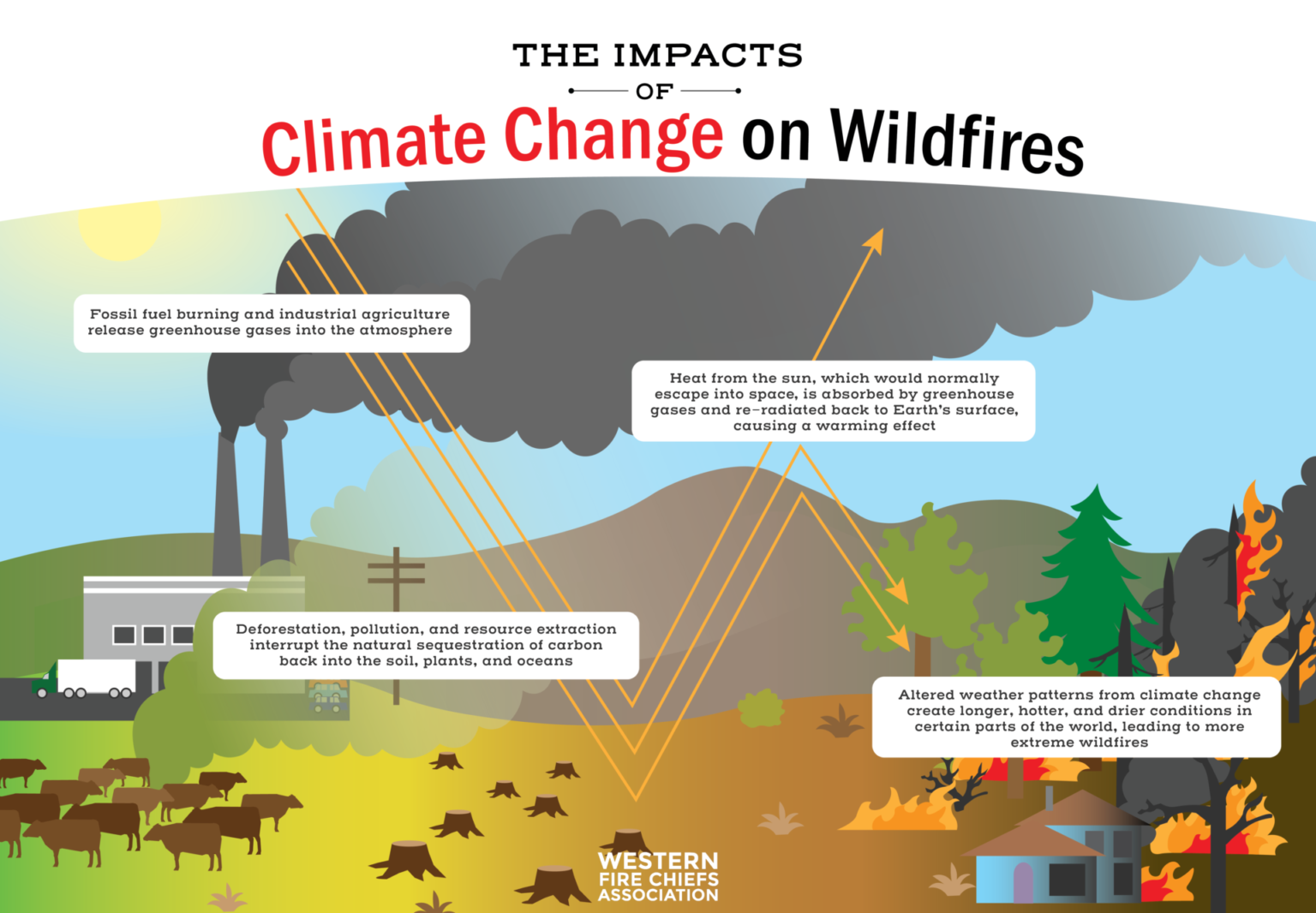 THE IMPACTS
OF
Climate Change on Wildfires

Fossil fuel burning and industrial agriculture release greenhouse gases into the atmosphere

Heat from the sun, which would normally escape into space, is absorbed by greenhouse gases and re-radiated back to Earth's surface, causing a warming effect

Deforestation, pollution, and resource extraction interrupt the natural sequestration of carbon back into the soil, plants, and oceans

Altered weather patterns from climate change create longer, hotter, and drier conditions in certain parts of the world, leading to more extreme wildfires

WESTERN
FIRE CHIEFS
ASSOCIATION